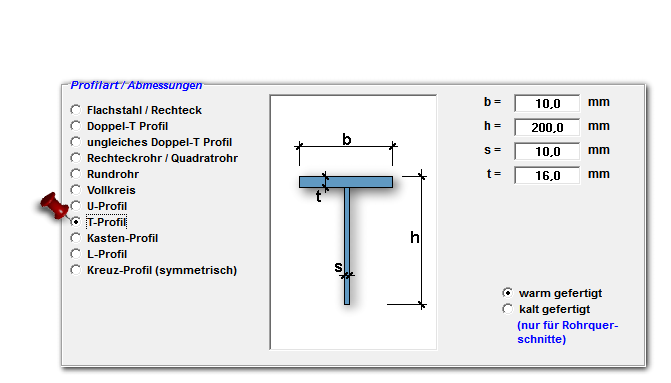 Profilart / Abmessungen

Flachstahl / Rechteck
Doppel-T Profil
ungleiches Doppel-T Profil
Rechteckrohr / Quadratrohr
Rundrohr
Vollkreis
U-Profil
T-Profil
Kasten-Profil
L-Profil
Kreuz-Profil (symmetrisch)

b
t
h
s

b = 10,0 mm
h = 200,0 mm
s = 10,0 mm
t = 16,0 mm

warm gefertigt
kalt gefertigt
(nur für Rohrquerschnitte)