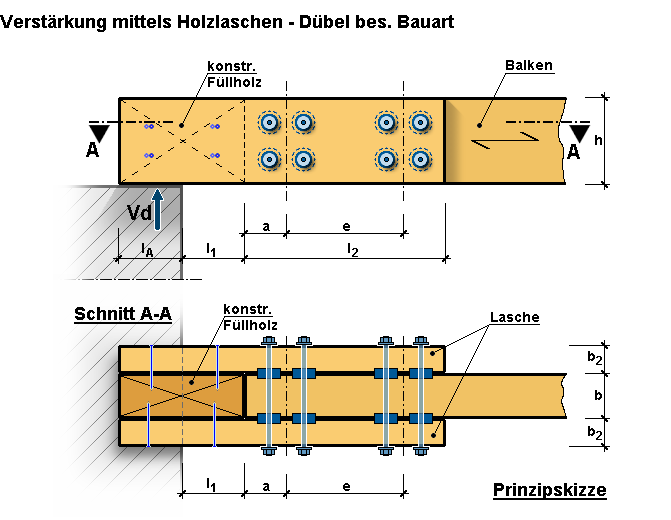 Verstärkung mittels Holzlaschen - Dübel bes. Bauart

konstr. Füllholz

Balken

A

A

h

Vd

a

e

$l_A$

$l_1$

$l_2$

Schnitt A-A

konstr. Füllholz

Lasche

$b_2$

b

$b_2$

$l_1$

a

e

Prinzipskizze