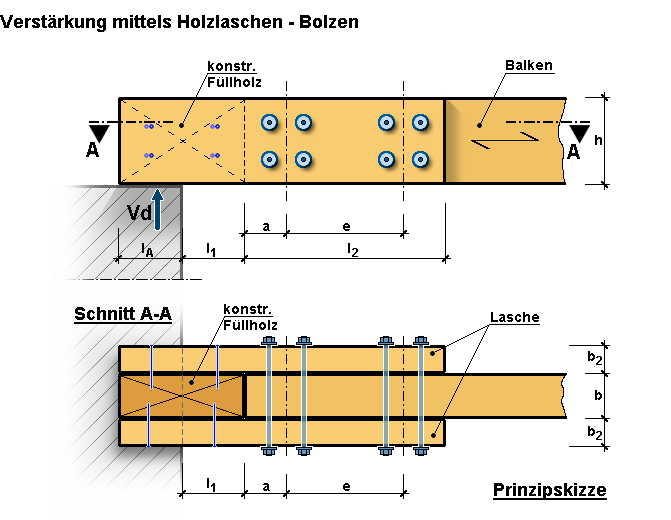 Verstärkung mittels Holzlaschen - Bolzen

konstr. Füllholz

Balken

A

A

h

Vd

a

e

$l_A$

$l_1$

$l_2$

Schnitt A-A

konstr. Füllholz

Lasche

$b_2$

b

$b_2$

$l_1$

a

e

Prinzipskizze